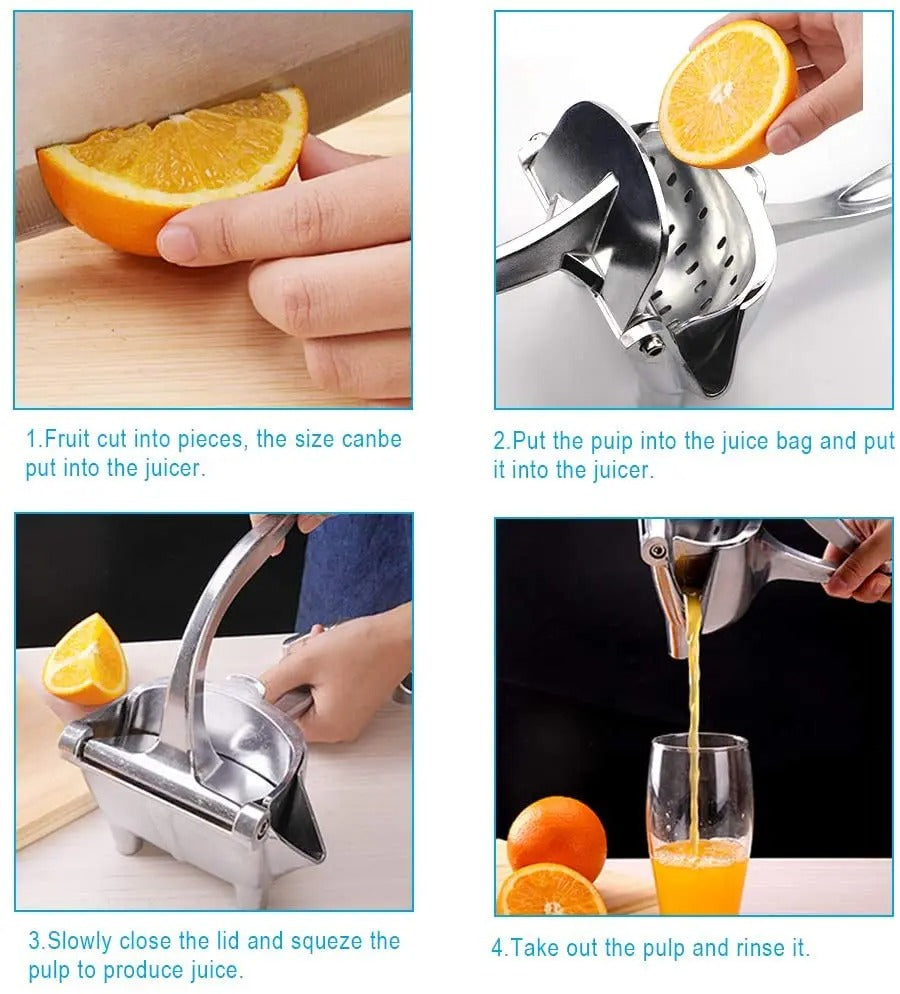 1.Fruit cut into pieces, the size canbe put into the juicer.

2.Put the puip into the juice bag and put it into the juicer.

3.Slowly close the lid and squeze the pulp to produce juice.

4.Take out the pulp and rinse it.