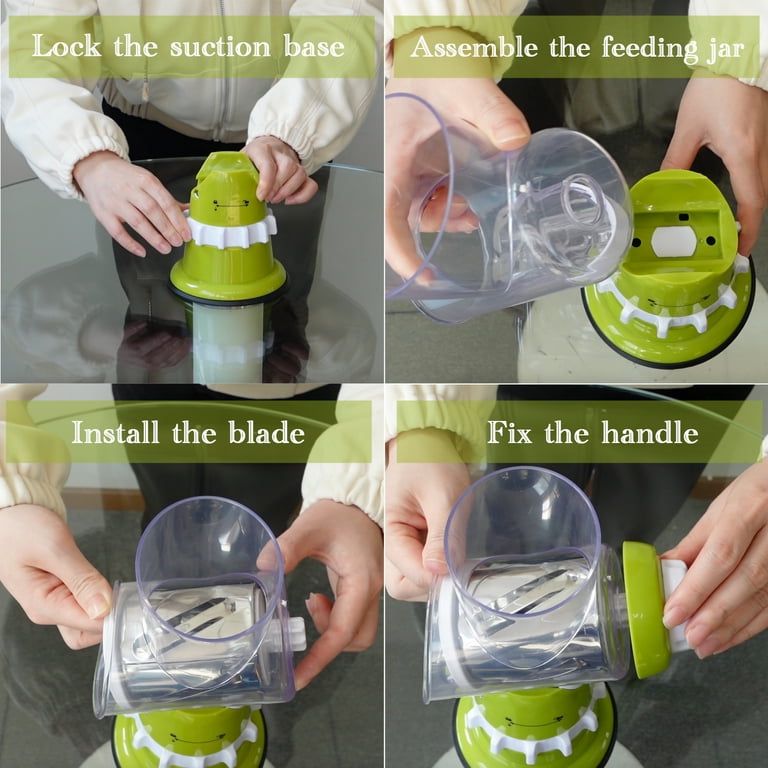 Lock the suction base

Assemble the feeding jar

Install the blade

Fix the handle